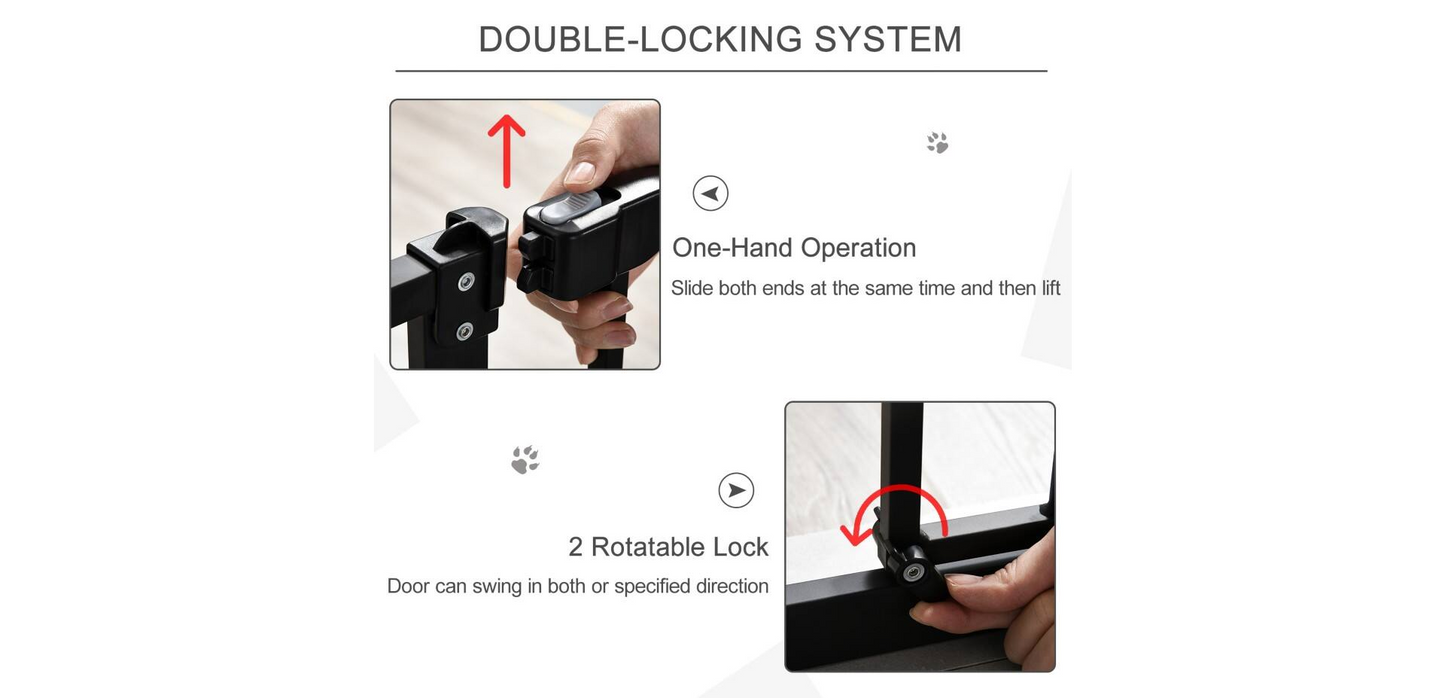 DOUBLE-LOCKING SYSTEM

One-Hand Operation

Slide both ends at the same time and then lift

2 Rotatable Lock

Door can swing in both or specified direction